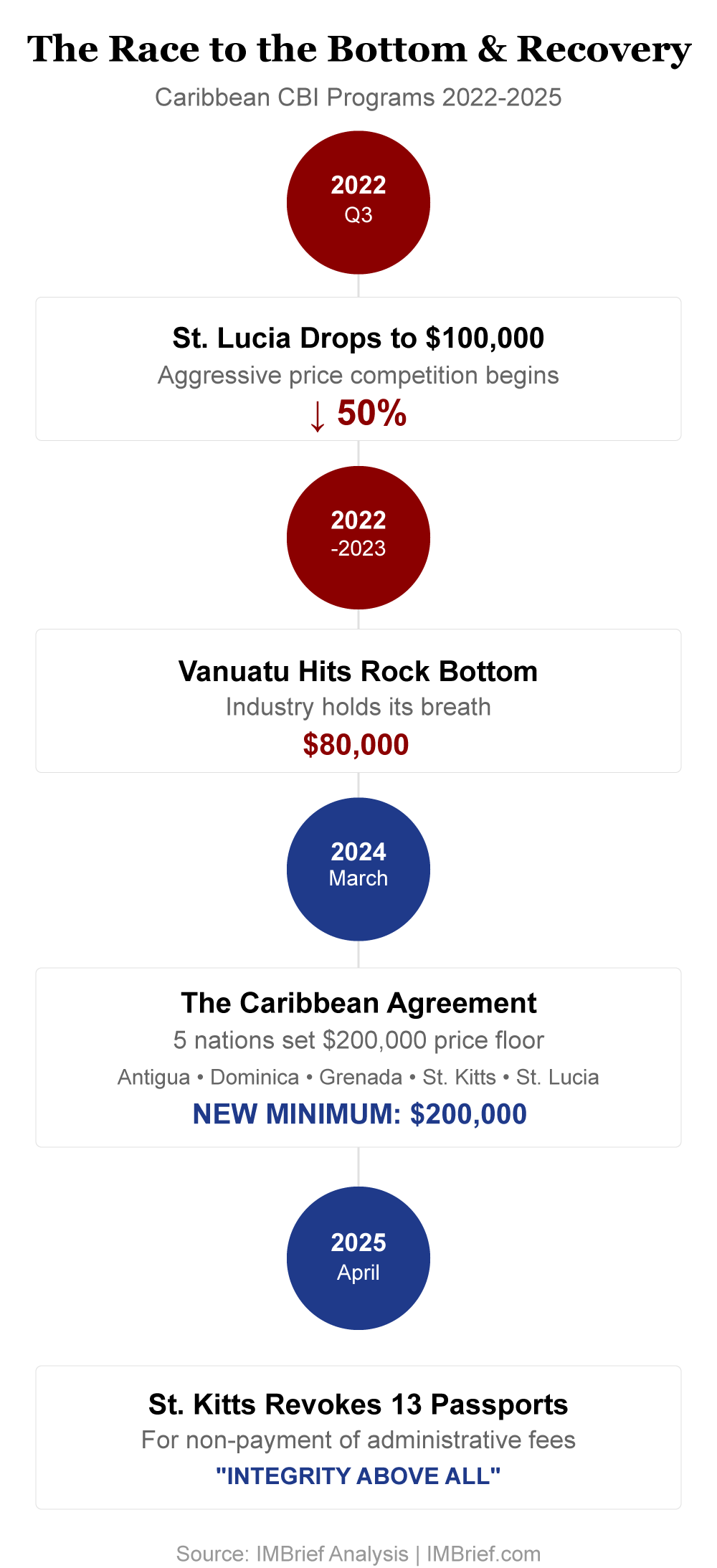 The Race to the Bottom & Recovery

Caribbean CBI Programs 2022-2025

2022
Q3

St. Lucia Drops to $100,000

Aggressive price competition begins

↓ 50%

2022
-2023

Vanuatu Hits Rock Bottom

Industry holds its breath

$80,000

2024
March

The Caribbean Agreement

5 nations set $200,000 price floor

Antigua • Dominica • Grenada • St. Kitts • St. Lucia

NEW MINIMUM: $200,000

2025
April

St. Kitts Revokes 13 Passports

For non-payment of administrative fees

"INTEGRITY ABOVE ALL"

Source: IMBrief Analysis | IMBrief.com